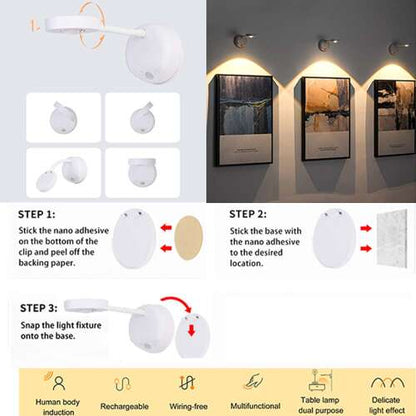 STEP 1:
Stick the nano adhesive on the bottom of the clip and peel off the backing paper.

STEP 2:
Stick the base with the nano adhesive to the desired location.

STEP 3:
Snap the light fixture onto the base.

Human body induction

Rechargeable

Wiring-free

Multifunctional

Table lamp dual purpose

Delicate light effect