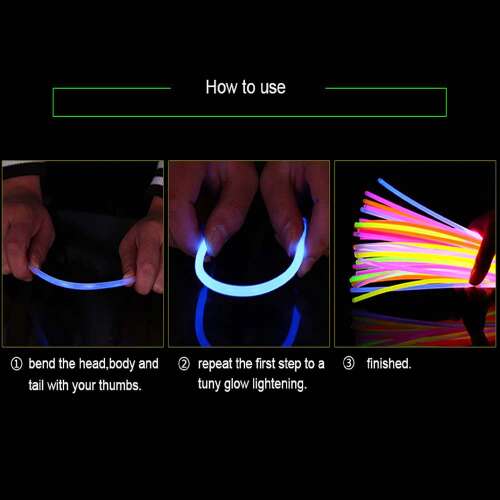 How to use

① bend the head,body and tail with your thumbs.

② repeat the first step to a tuny glow lightening.

③ finished.